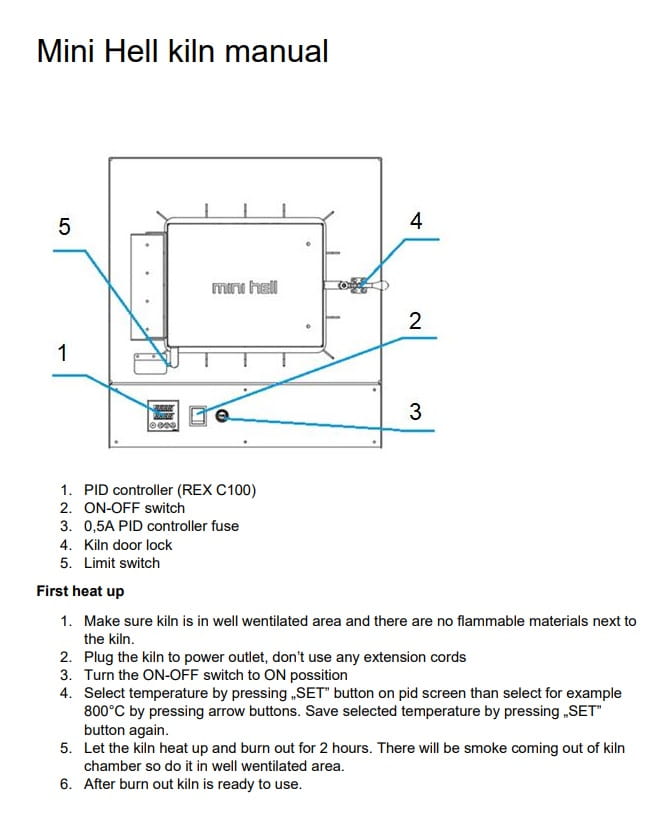 Mini Hell kiln manual

5
4
mini hell
2
1
3

1. PID controller (REX C100)
2. ON-OFF switch
3. 0,5A PID controller fuse
4. Kiln door lock
5. Limit switch

First heat up

1. Make sure kiln is in well wentilated area and there are no flammable materials next to the kiln.
2. Plug the kiln to power outlet, don't use any extension cords
3. Turn the ON-OFF switch to ON possition
4. Select temperature by pressing „SET" button on pid screen than select for example 800°C by pressing arrow buttons. Save selected temperature by pressing „SET" button again.
5. Let the kiln heat up and burn out for 2 hours. There will be smoke coming out of kiln chamber so do it in well wentilated area.
6. After burn out kiln is ready to use.